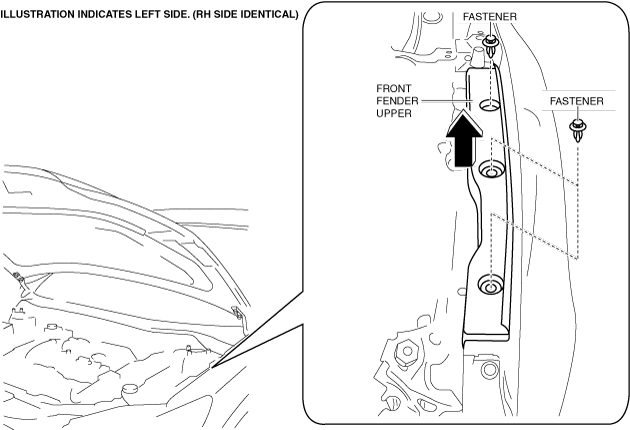 ILLUSTRATION INDICATES LEFT SIDE. (RH SIDE IDENTICAL)

FASTENER

FRONT FENDER UPPER

FASTENER