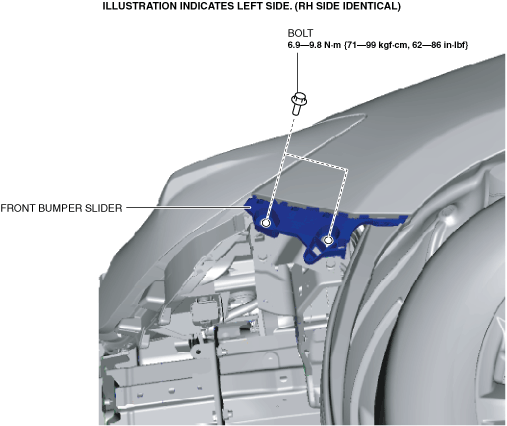 ILLUSTRATION INDICATES LEFT SIDE. (RH SIDE IDENTICAL)

BOLT
6.9—9.8 N·m {71—99 kgf·cm, 62—86 in·lbf}

FRONT BUMPER SLIDER