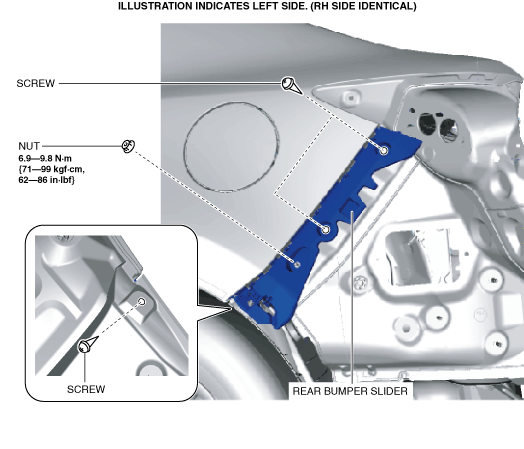 ILLUSTRATION INDICATES LEFT SIDE. (RH SIDE IDENTICAL)

SCREW

NUT
6.9—9.8 N·m
{71—99 kgf·cm,
62—86 in·lbf}

SCREW

REAR BUMPER SLIDER