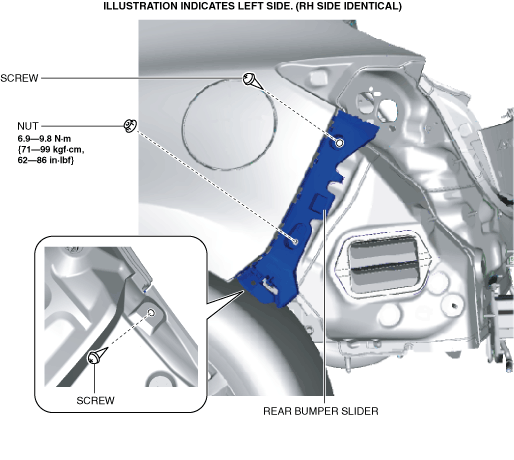 ILLUSTRATION INDICATES LEFT SIDE. (RH SIDE IDENTICAL)

SCREW

NUT
6.9—9.8 N·m
{71—99 kgf·cm,
62—86 in·lbf}

SCREW

REAR BUMPER SLIDER