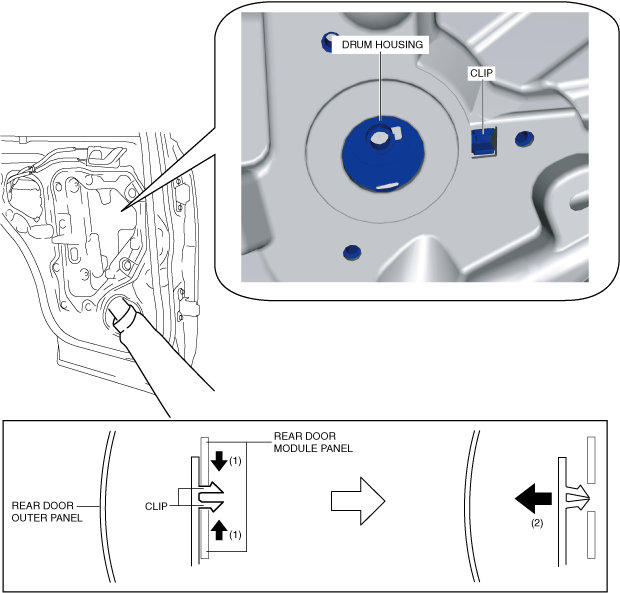 DRUM HOUSING
CLIP
REAR DOOR MODULE PANEL
(1)
REAR DOOR OUTER PANEL
CLIP
(1)
(2)