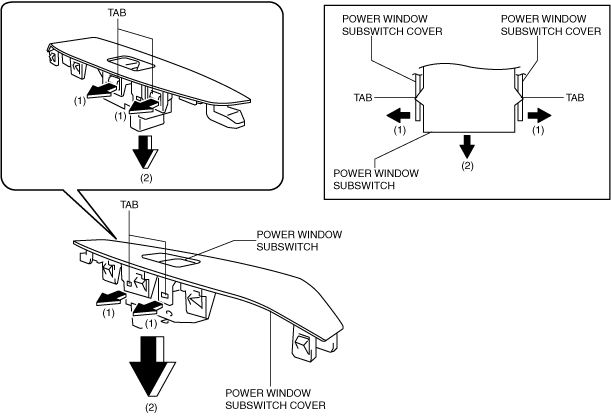 TAB

(1)

(1)

(2)

POWER WINDOW SUBSWITCH COVER

POWER WINDOW SUBSWITCH COVER

TAB

TAB

(1)

(1)

(2)

POWER WINDOW SUBSWITCH

TAB

POWER WINDOW SUBSWITCH

(1)

(1)

(2)

POWER WINDOW SUBSWITCH COVER