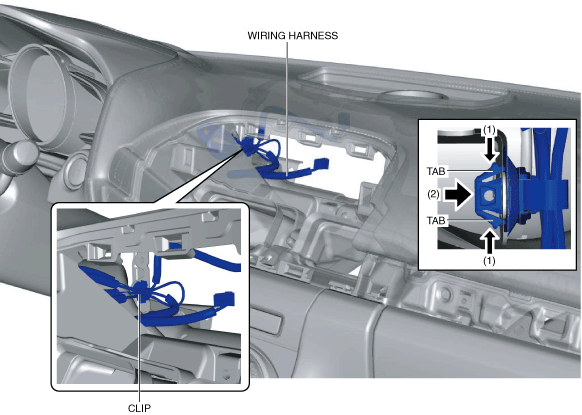 WIRING HARNESS

(1)
TAB
(2)
TAB
(1)

CLIP