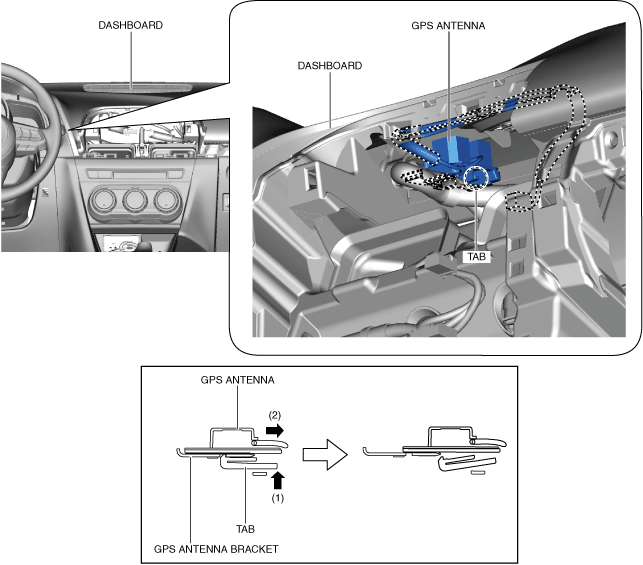 DASHBOARD

GPS ANTENNA

DASHBOARD

TAB

GPS ANTENNA

(2)

(1)

TAB

GPS ANTENNA BRACKET