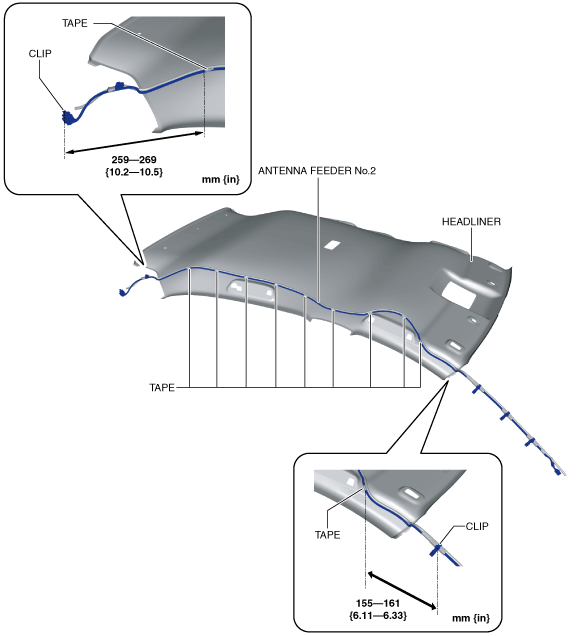 TAPE
CLIP
259—269
{10.2—10.5}
mm {in}
ANTENNA FEEDER No.2
HEADLINER
TAPE
TAPE
CLIP
155—161
{6.11—6.33}
mm {in}