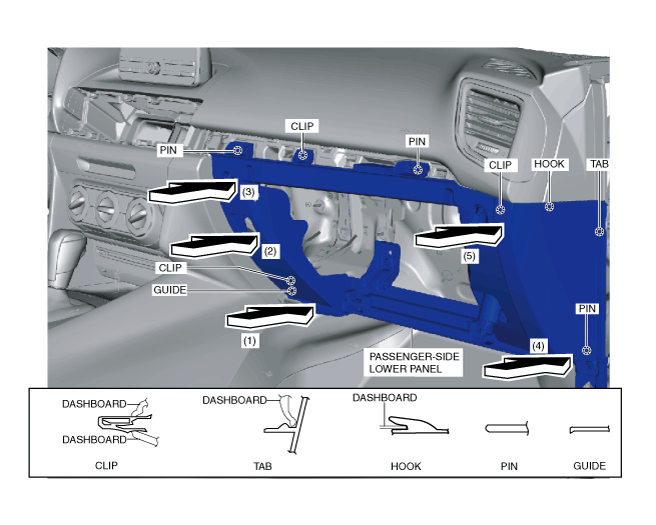 CLIP
PIN
PIN
CLIP
HOOK
TAB
(3)
(2)
(5)
CLIP
GUIDE
(1)
PIN
(4)
PASSENGER-SIDE LOWER PANEL

DASHBOARD
DASHBOARD
CLIP
DASHBOARD
TAB
DASHBOARD
HOOK
PIN
GUIDE