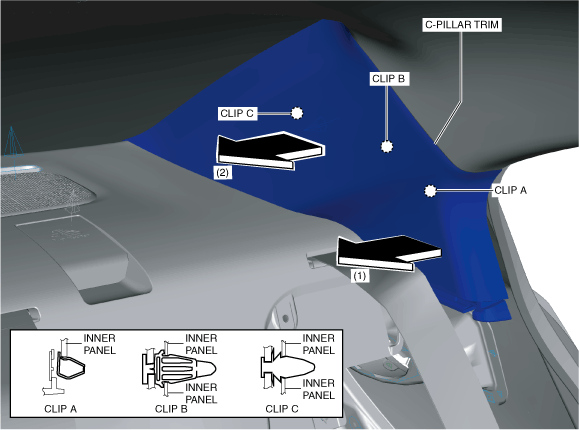 C-PILLAR TRIM

CLIP B

CLIP C

(2)

CLIP A

(1)

INNER PANEL

CLIP A

INNER PANEL

INNER PANEL

CLIP B

INNER PANEL

INNER PANEL

CLIP C