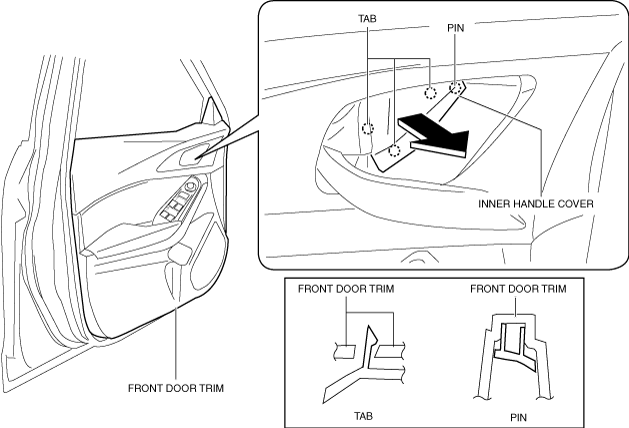 TAB
PIN
INNER HANDLE COVER
FRONT DOOR TRIM
FRONT DOOR TRIM
FRONT DOOR TRIM
TAB
PIN