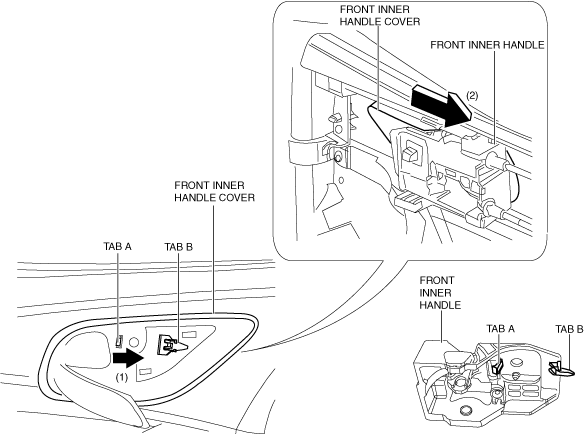 FRONT INNER HANDLE COVER

FRONT INNER HANDLE

(2)

FRONT INNER HANDLE COVER

TAB A

TAB B

(1)

FRONT INNER HANDLE

TAB A

TAB B