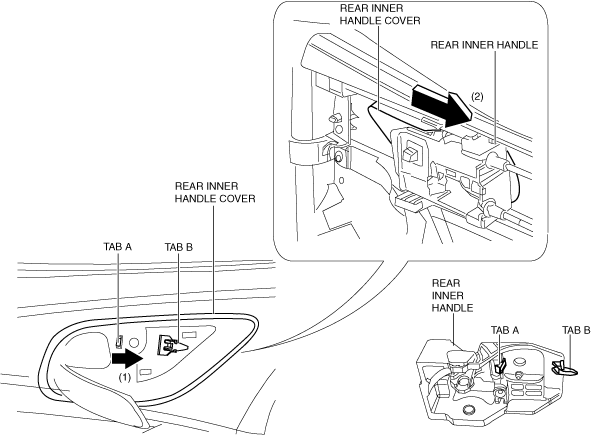 REAR INNER HANDLE COVER

REAR INNER HANDLE

(2)

REAR INNER HANDLE COVER

TAB A

TAB B

(1)

REAR INNER HANDLE

TAB A

TAB B