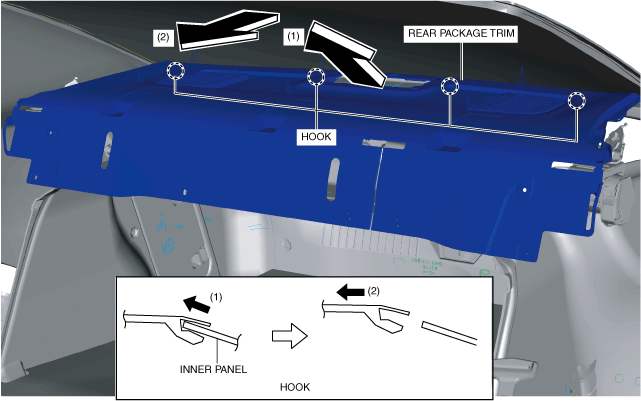 (2)
(1)
REAR PACKAGE TRIM
HOOK
(1)
(2)
INNER PANEL
HOOK