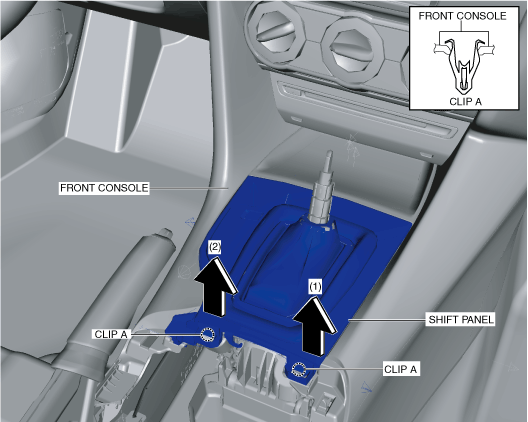 FRONT CONSOLE
CLIP A
FRONT CONSOLE
(2)
(1)
SHIFT PANEL
CLIP A
CLIP A