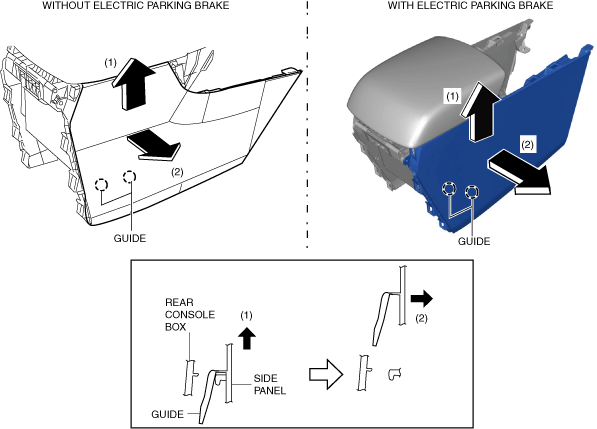 WITHOUT ELECTRIC PARKING BRAKE

(1)

(2)

GUIDE

WITH ELECTRIC PARKING BRAKE

(1)

(2)

GUIDE

REAR CONSOLE BOX

(1)

SIDE PANEL

GUIDE

(2)