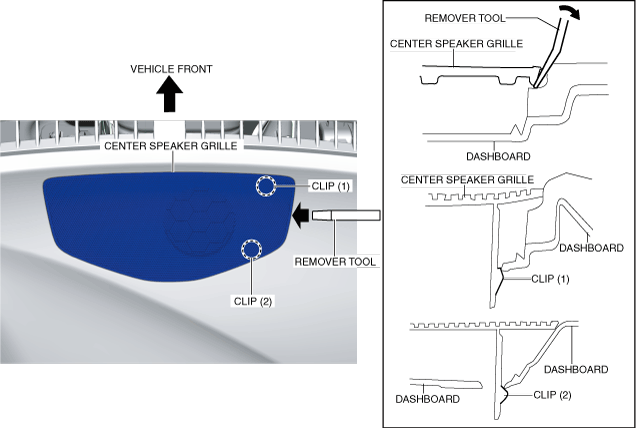 VEHICLE FRONT
CENTER SPEAKER GRILLE
CLIP (1)
REMOVER TOOL
CLIP (2)

REMOVER TOOL
CENTER SPEAKER GRILLE
DASHBOARD

CENTER SPEAKER GRILLE
DASHBOARD
CLIP (1)

DASHBOARD
DASHBOARD
CLIP (2)