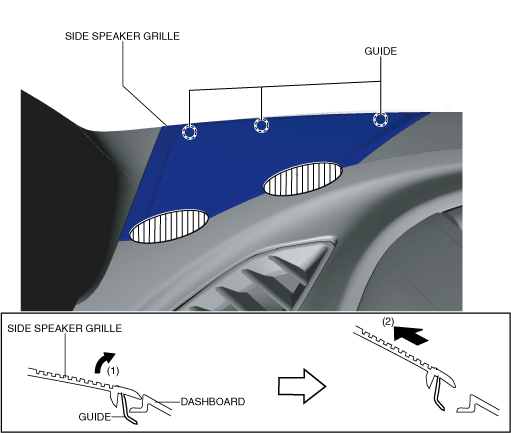 SIDE SPEAKER GRILLE

GUIDE

SIDE SPEAKER GRILLE

(1)

DASHBOARD

GUIDE

(2)