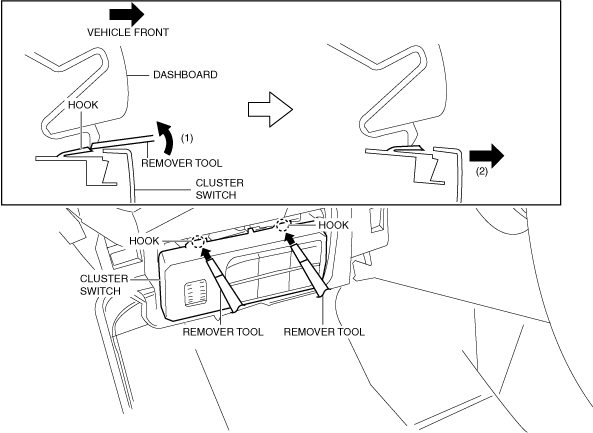 VEHICLE FRONT

DASHBOARD

HOOK

(1)

REMOVER TOOL

CLUSTER SWITCH

(2)

HOOK

HOOK

CLUSTER SWITCH

REMOVER TOOL

REMOVER TOOL