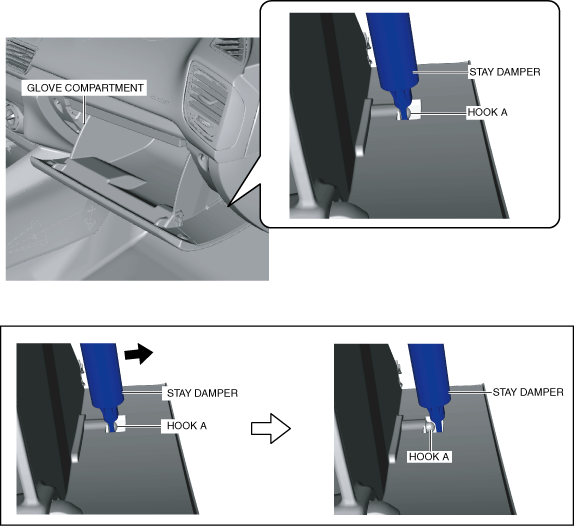 GLOVE COMPARTMENT

STAY DAMPER

HOOK A

STAY DAMPER

HOOK A

STAY DAMPER

HOOK A