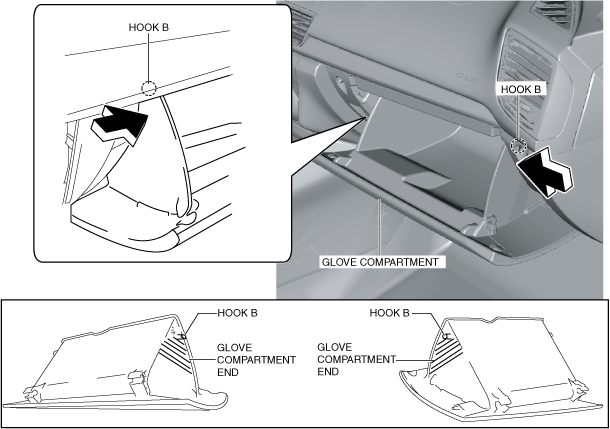 HOOK B

HOOK B

GLOVE COMPARTMENT

HOOK B

GLOVE COMPARTMENT END

HOOK B

GLOVE COMPARTMENT END