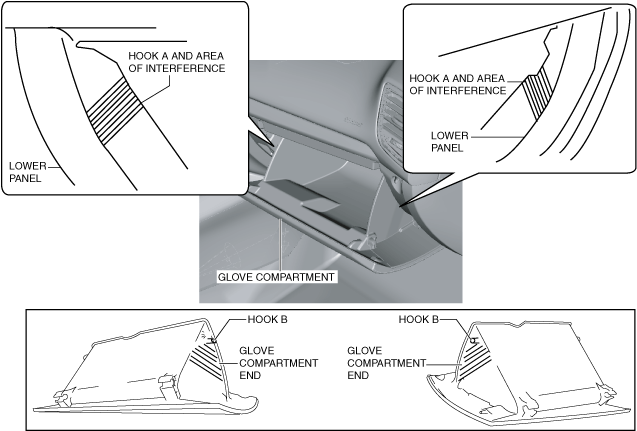 HOOK A AND AREA OF INTERFERENCE

LOWER PANEL

HOOK A AND AREA OF INTERFERENCE

LOWER PANEL

GLOVE COMPARTMENT

HOOK B

GLOVE COMPARTMENT END

HOOK B

GLOVE COMPARTMENT END