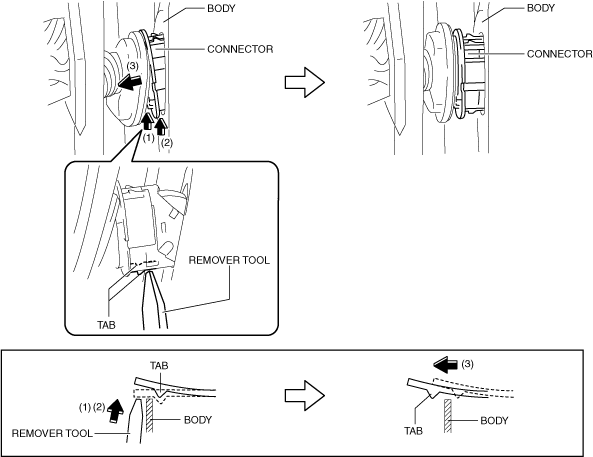 BODY
CONNECTOR
(3)
(1)
(2)

BODY
CONNECTOR

REMOVER TOOL
TAB

TAB
(1) (2)
BODY
REMOVER TOOL

(3)
TAB
BODY