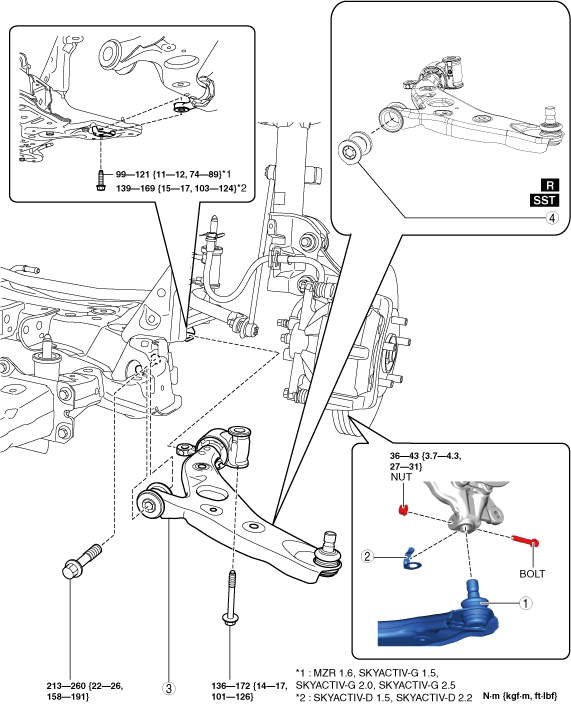 99—121 {11—12, 74—89}*1
139—169 {15—17, 103—124}*2

R
SST
4

36—43 {3.7—4.3, 27—31}
NUT
2
BOLT
1

213—260 {22—26, 158—191}
3
136—172 {14—17, 101—126}

*1 : MZR 1.6, SKYACTIV-G 1.5, SKYACTIV-G 2.0, SKYACTIV-G 2.5
*2 : SKYACTIV-D 1.5, SKYACTIV-D 2.2

N·m {kgf·m, ft·lbf}