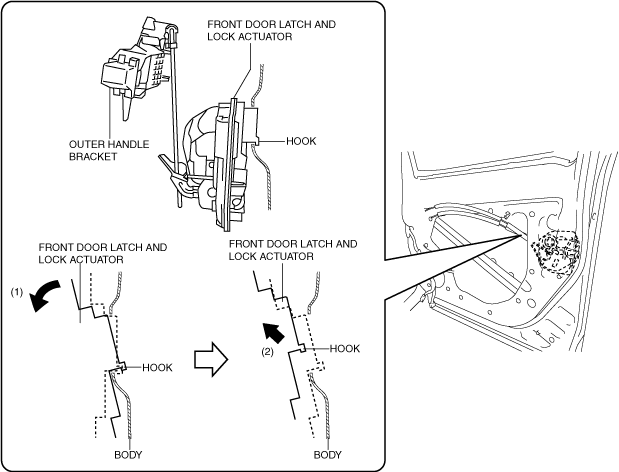 FRONT DOOR LATCH AND LOCK ACTUATOR

OUTER HANDLE BRACKET

HOOK

FRONT DOOR LATCH AND LOCK ACTUATOR

(1)

HOOK

BODY

FRONT DOOR LATCH AND LOCK ACTUATOR

(2)

HOOK

BODY