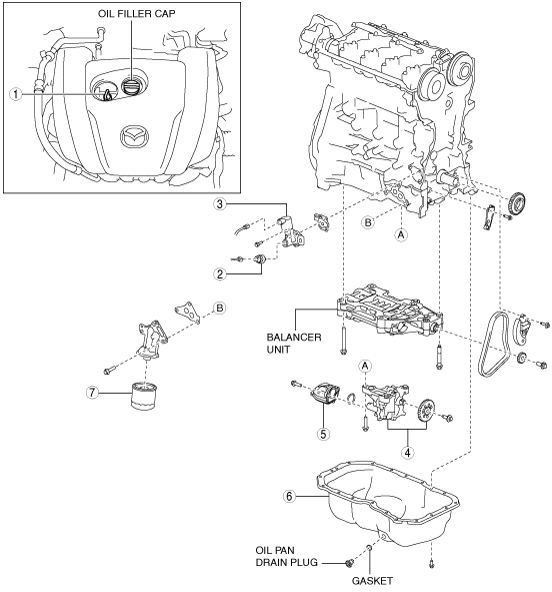 OIL FILLER CAP

1

3

B

A

2

B

BALANCER UNIT

A

7

5

4

6

OIL PAN DRAIN PLUG

GASKET