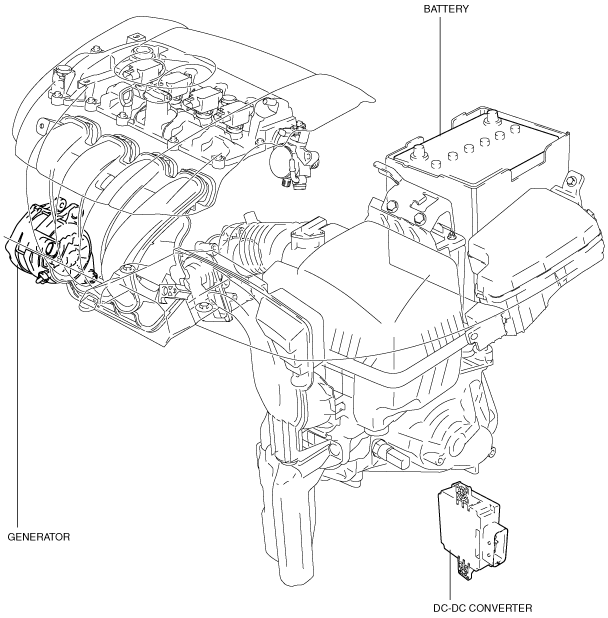 BATTERY

GENERATOR

DC-DC CONVERTER