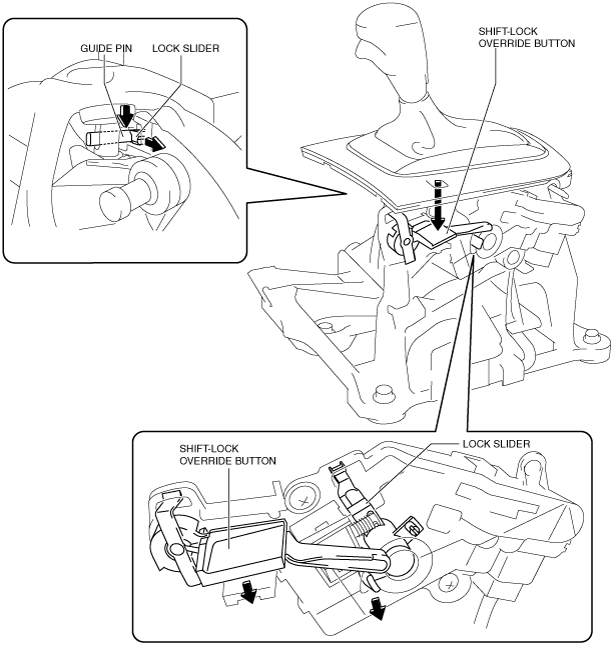 GUIDE PIN
LOCK SLIDER

SHIFT-LOCK
OVERRIDE BUTTON

SHIFT-LOCK
OVERRIDE BUTTON

LOCK SLIDER