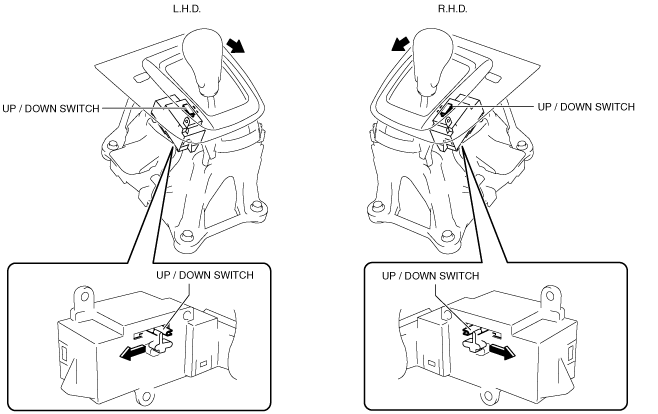 L.H.D.

UP / DOWN SWITCH

UP / DOWN SWITCH

R.H.D.

UP / DOWN SWITCH

UP / DOWN SWITCH