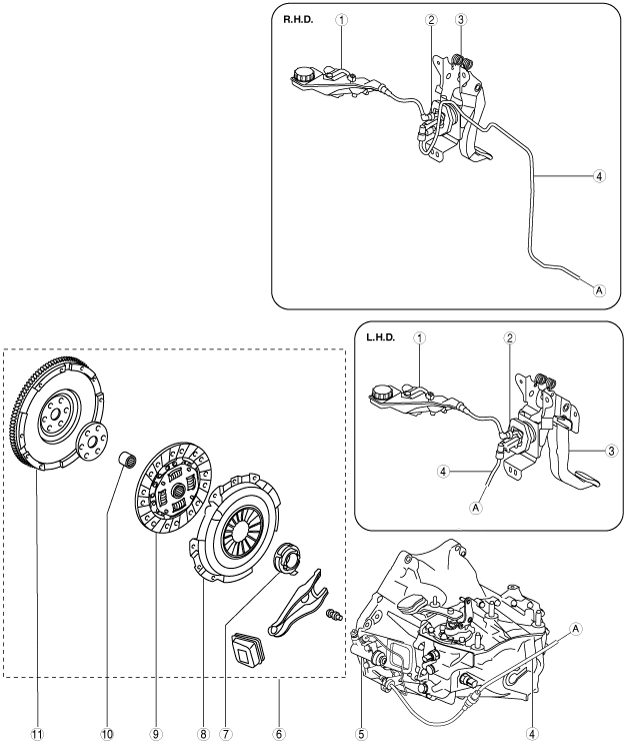 R.H.D.
1
2
3
4
A

L.H.D.
1
2
3
4
A

A

11
10
9
8
7
6
5
4