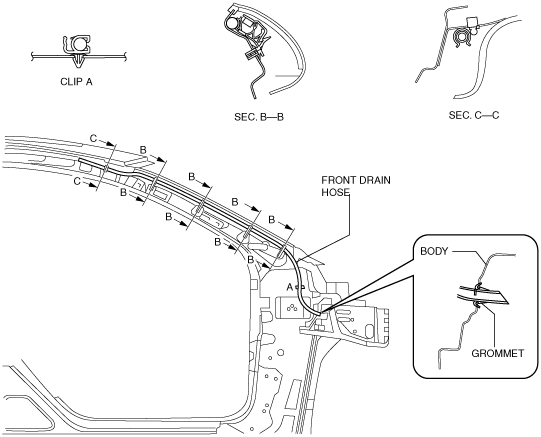 CLIP A

SEC. B—B

SEC. C—C

C

B

C

B

B

B

B

B

B

B

FRONT DRAIN HOSE

A

BODY

GROMMET