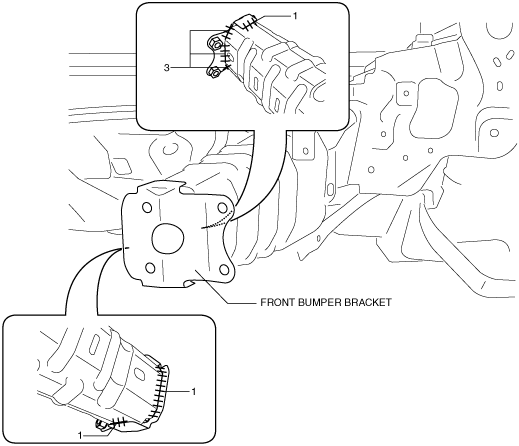 1
3
FRONT BUMPER BRACKET
1
1