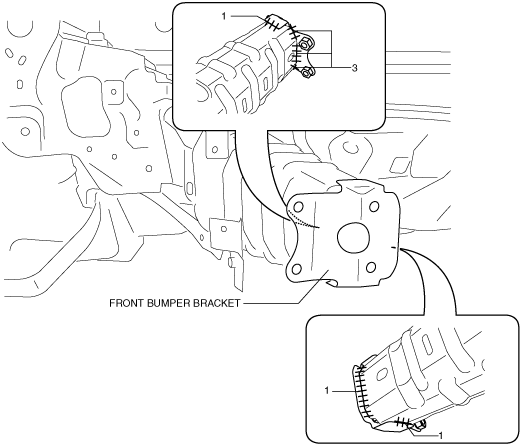 1

3

FRONT BUMPER BRACKET

1

1