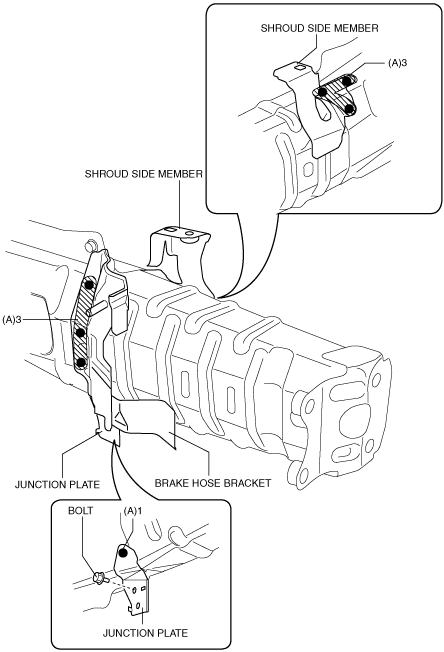 SHROUD SIDE MEMBER

(A)3

SHROUD SIDE MEMBER

(A)3

JUNCTION PLATE

BRAKE HOSE BRACKET

BOLT

(A)1

JUNCTION PLATE