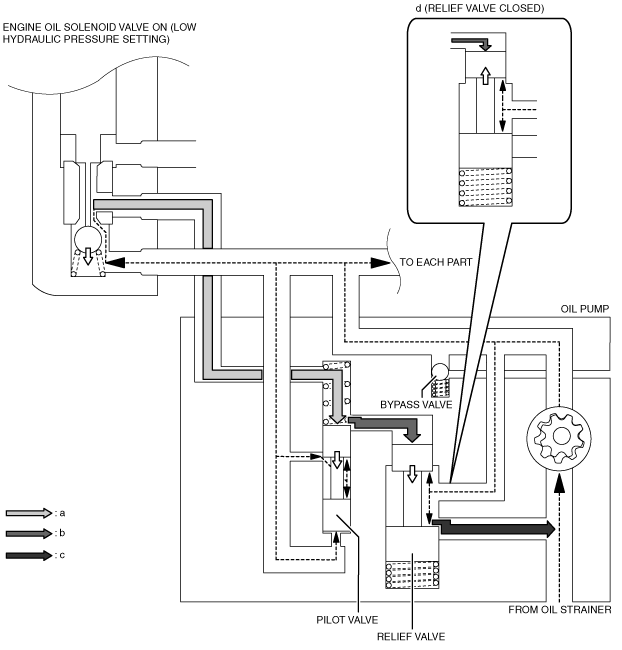 ENGINE OIL SOLENOID VALVE ON (LOW HYDRAULIC PRESSURE SETTING)

d (RELIEF VALVE CLOSED)

TO EACH PART

OIL PUMP

BYPASS VALVE

: a

: b

: c

PILOT VALVE

RELIEF VALVE

FROM OIL STRAINER