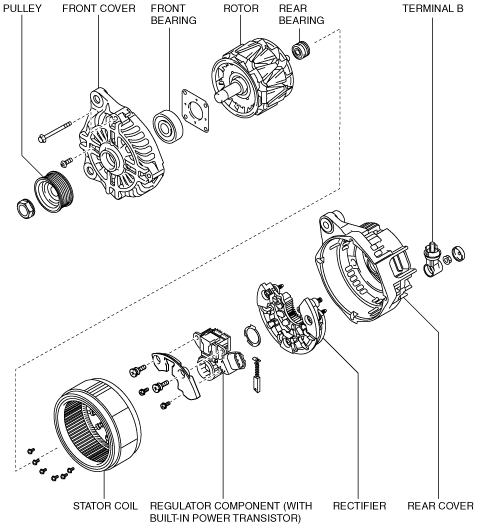 PULLEY
FRONT COVER
FRONT BEARING
ROTOR
REAR BEARING
TERMINAL B

STATOR COIL
REGULATOR COMPONENT (WITH BUILT-IN POWER TRANSISTOR)
RECTIFIER
REAR COVER