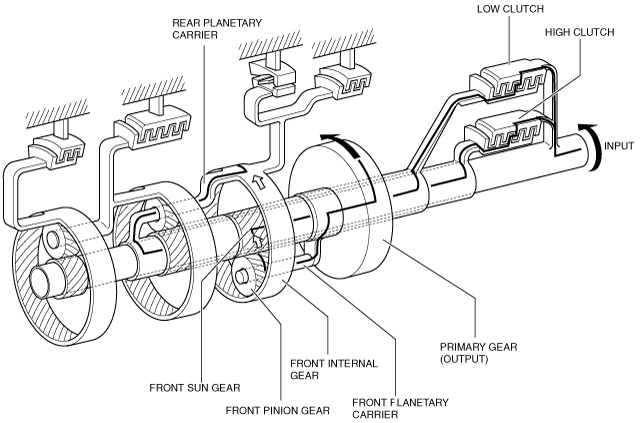 REAR PLANETARY CARRIER

LOW CLUTCH

HIGH CLUTCH

INPUT

PRIMARY GEAR (OUTPUT)

FRONT INTERNAL GEAR

FRONT SUN GEAR

FRONT PINION GEAR

FRONT PLANETARY CARRIER