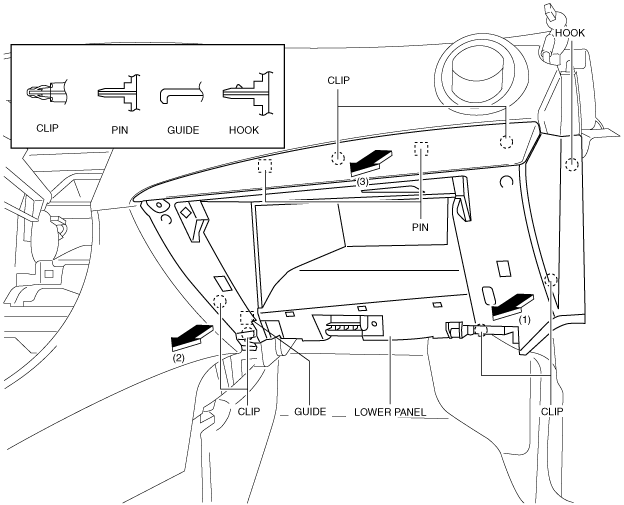 CLIP
PIN
GUIDE
HOOK

HOOK
CLIP
(3)
PIN
(1)
(2)
CLIP
GUIDE
LOWER PANEL
CLIP