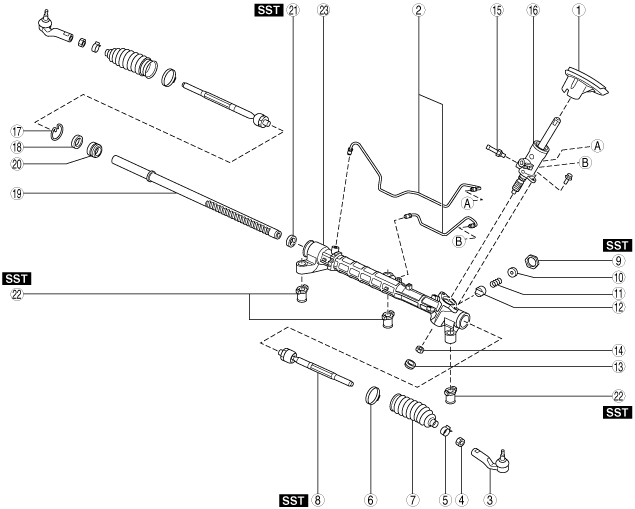 SST 21
23
2
15
16
1
17
18
20
19
A
B
A
B
SST
9
10
11
12
SST
22
14
13
22
SST
SST 8
6
7
5
4
3