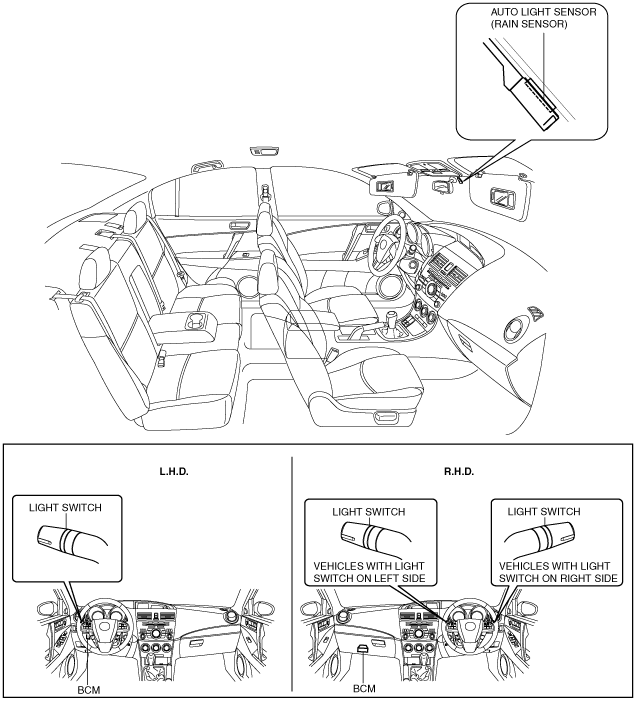 AUTO LIGHT SENSOR
(RAIN SENSOR)

L.H.D.

LIGHT SWITCH

BCM

R.H.D.

LIGHT SWITCH

VEHICLES WITH LIGHT SWITCH ON LEFT SIDE

LIGHT SWITCH

VEHICLES WITH LIGHT SWITCH ON RIGHT SIDE

BCM