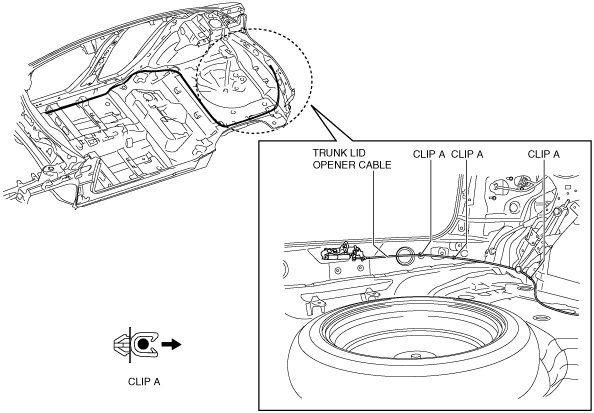 TRUNK LID OPENER CABLE

CLIP A

CLIP A

CLIP A

CLIP A