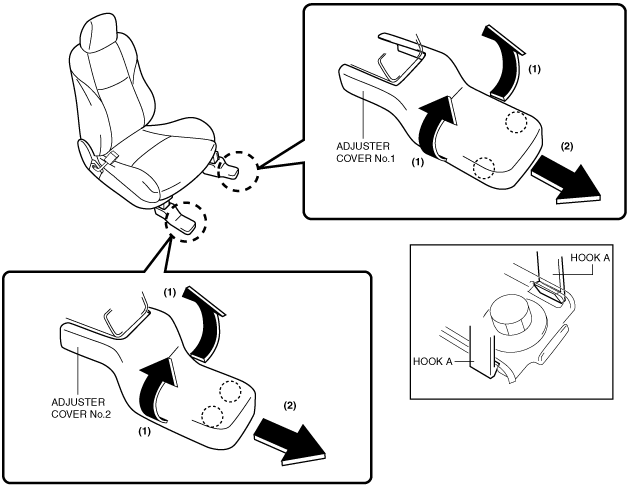 (1)

ADJUSTER COVER No.1

(1)

(2)

HOOK A

HOOK A

(1)

ADJUSTER COVER No.2

(1)

(2)