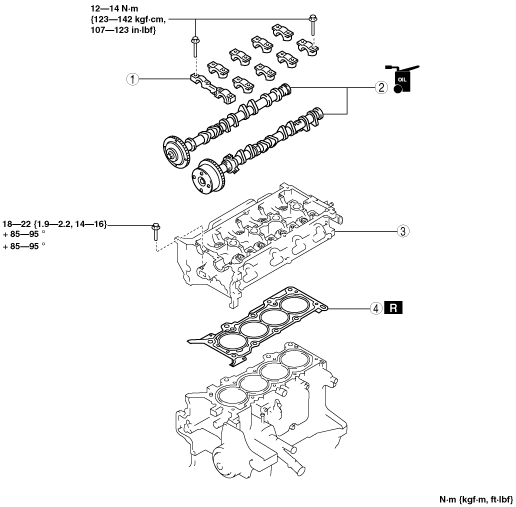 12—14 N·m
{123—142 kgf·cm,
107—123 in·lbf}

1

2

OIL

18—22 {1.9—2.2, 14—16}
+ 85—95 °
+ 85—95 °

3

4 R

N·m {kgf·m, ft·lbf}