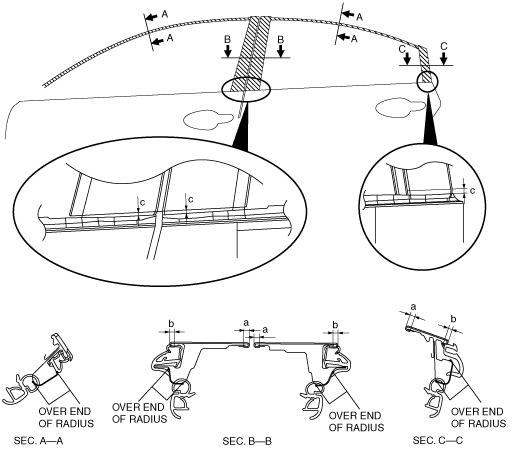 A
A
B
B
A
A
C
C
c
c
c
b
a
a
b
a
b
OVER END OF RADIUS
OVER END OF RADIUS
OVER END OF RADIUS
OVER END OF RADIUS
SEC. A—A
SEC. B—B
SEC. C—C