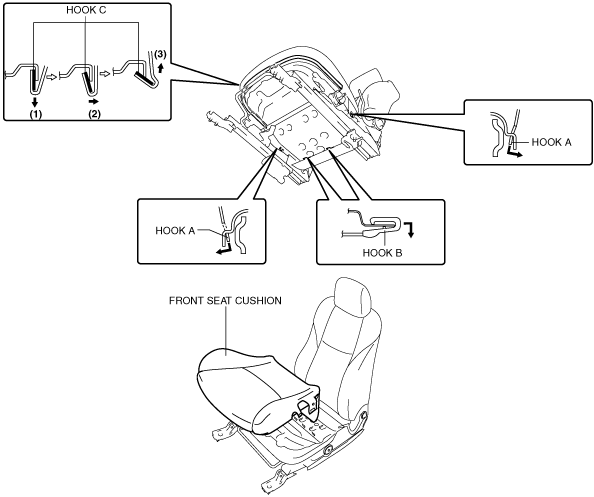 HOOK C

(3)

(1)

(2)

HOOK A

HOOK A

HOOK B

FRONT SEAT CUSHION