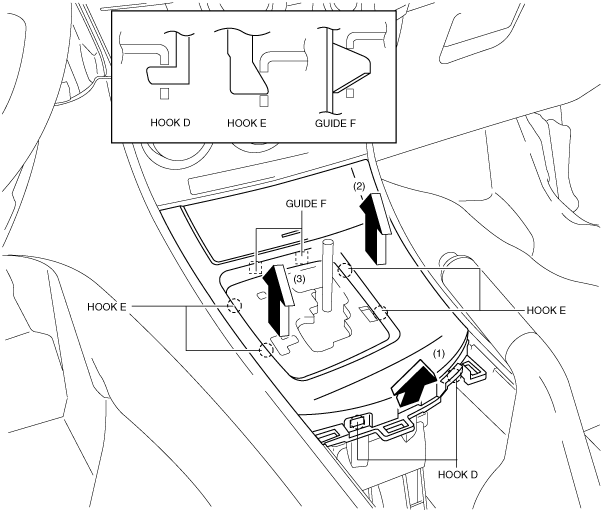 HOOK D
HOOK E
GUIDE F

(2)
GUIDE F
(3)
HOOK E
HOOK E
(1)
HOOK D