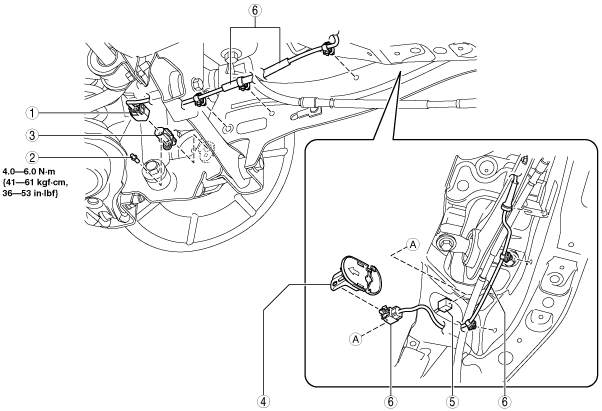 6

1

3

2

4.0—6.0 N·m
{41—61 kgf·cm,
36—53 in·lbf}

A

A

4

6

5

6