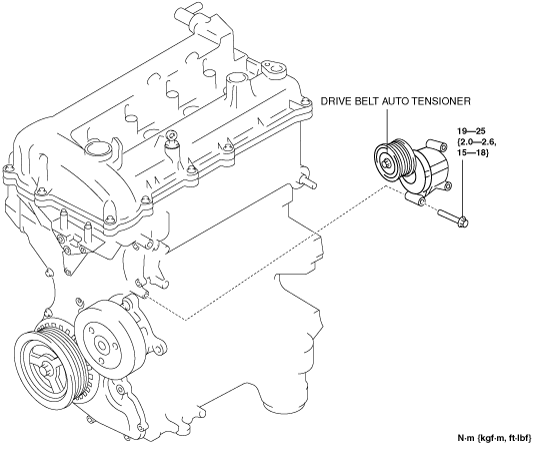 DRIVE BELT AUTO TENSIONER

19—25
{2.0—2.6,
15—18}

N·m {kgf·m, ft·lbf}