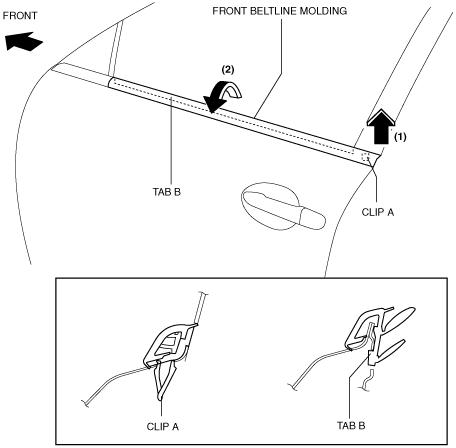 FRONT

FRONT BELTLINE MOLDING

(2)

(1)

TAB B

CLIP A

CLIP A

TAB B